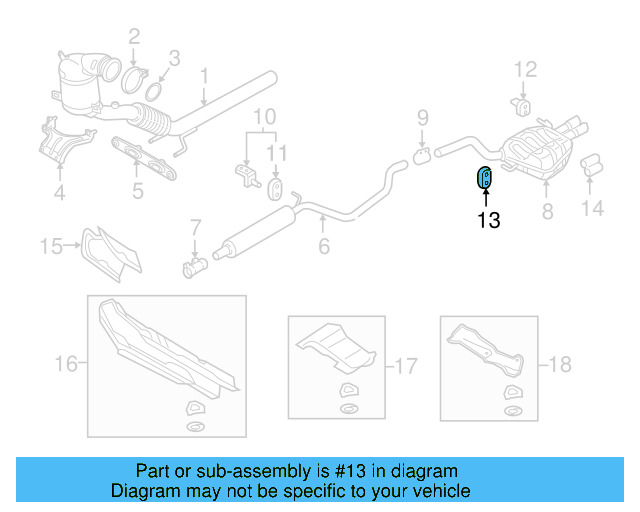 2
3
1
12
10
9
11
4
5
13
8
14
7
6
15
16
17
18

Part or sub-assembly is #13 in diagram
Diagram may not be specific to your vehicle