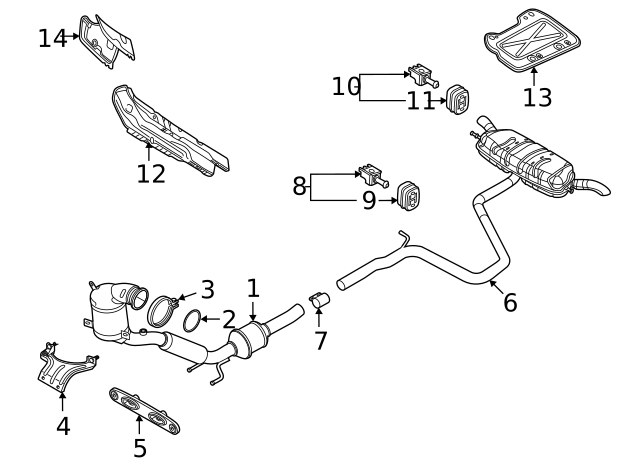 14
13
10
11
12
8
9
3
1
2
6
7
4
5