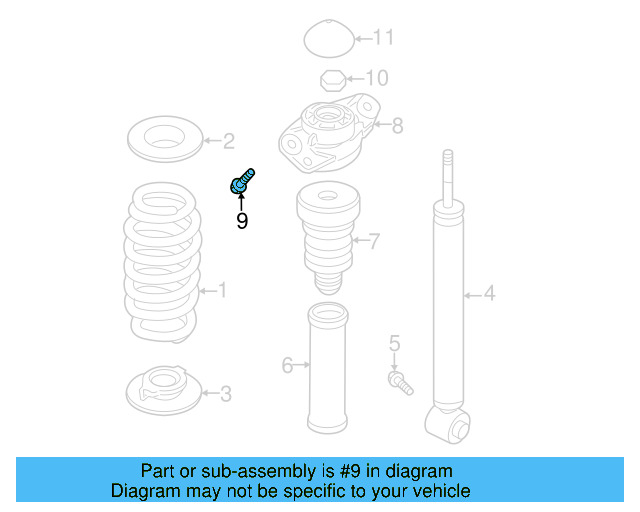 11
10
8
2
9
7
1
4
5
6
3

Part or sub-assembly is #9 in diagram
Diagram may not be specific to your vehicle