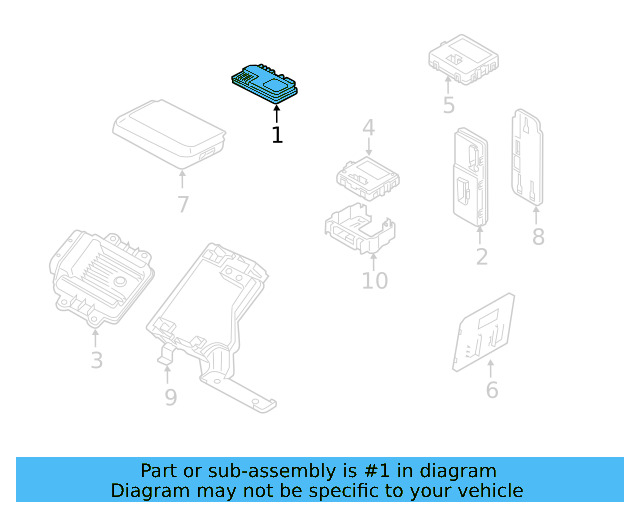 1
5
4
7
8
2
10
3
9
6

Part or sub-assembly is #1 in diagram
Diagram may not be specific to your vehicle