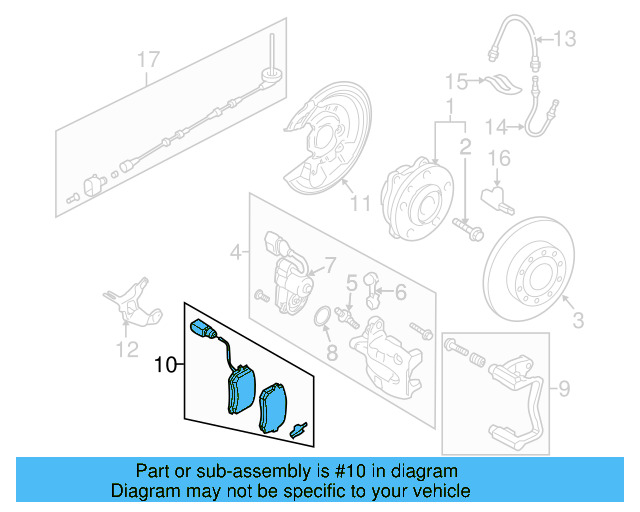 17
13
15
1
14
2
16
11
4
7
5
6
3
12
8
10
9

Part or sub-assembly is #10 in diagram
Diagram may not be specific to your vehicle