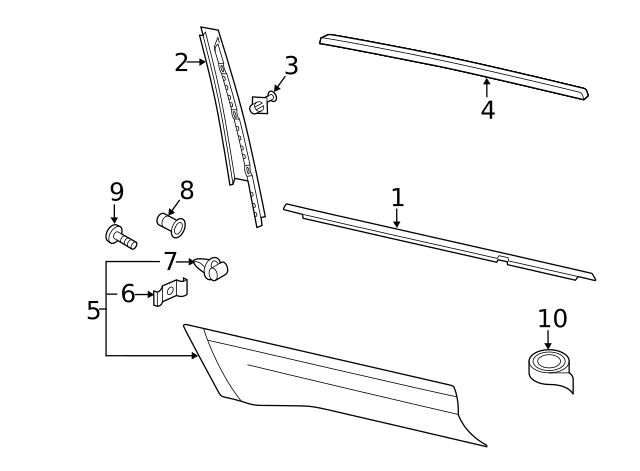 2
3
4
9
8
1
7
6
5
10