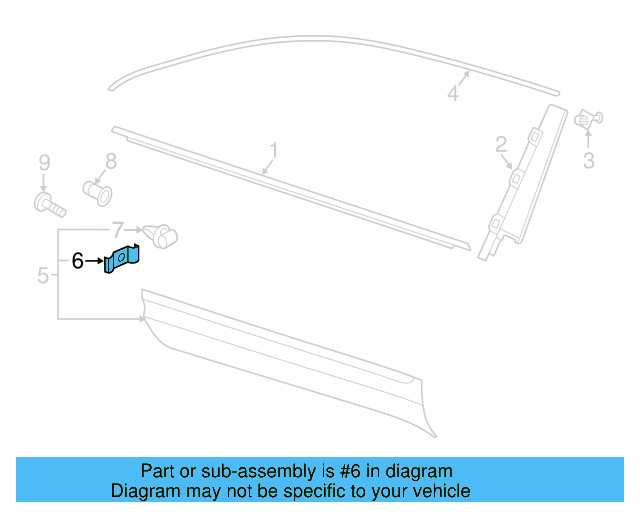 4
1
2
3
9
8
7
6
5

Part or sub-assembly is #6 in diagram
Diagram may not be specific to your vehicle