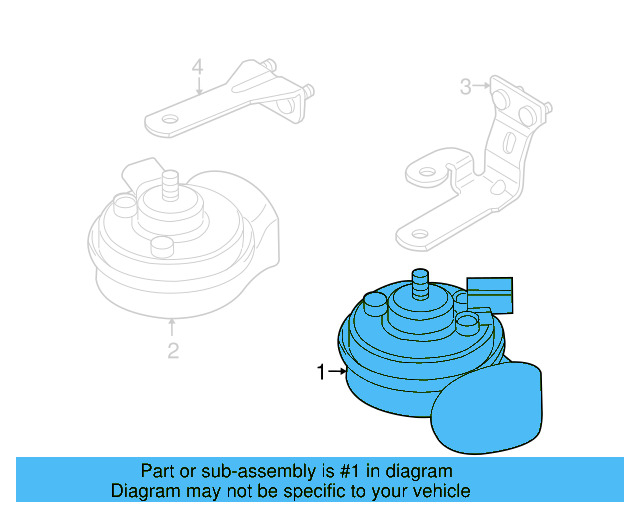 4
3
2
1
Part or sub-assembly is #1 in diagram
Diagram may not be specific to your vehicle