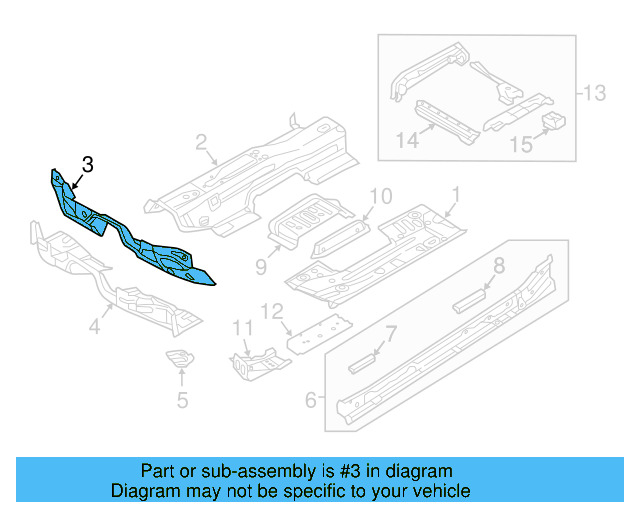 13
14
15
2
3
10
1
9
8
4
12
11
7
5
6

Part or sub-assembly is #3 in diagram
Diagram may not be specific to your vehicle