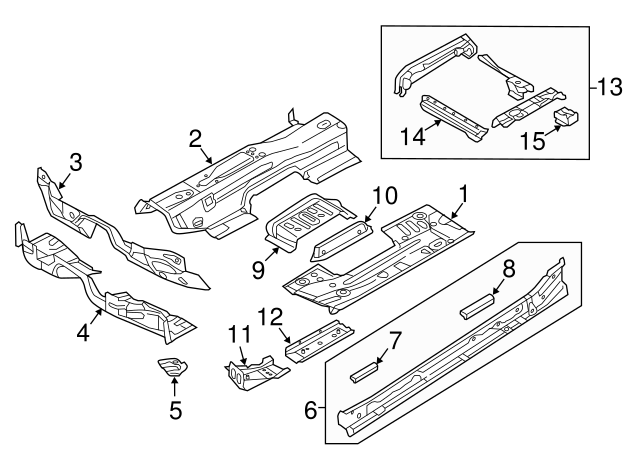 13
14
15
2
3
10
1
9
8
4
12
11
7
5
6