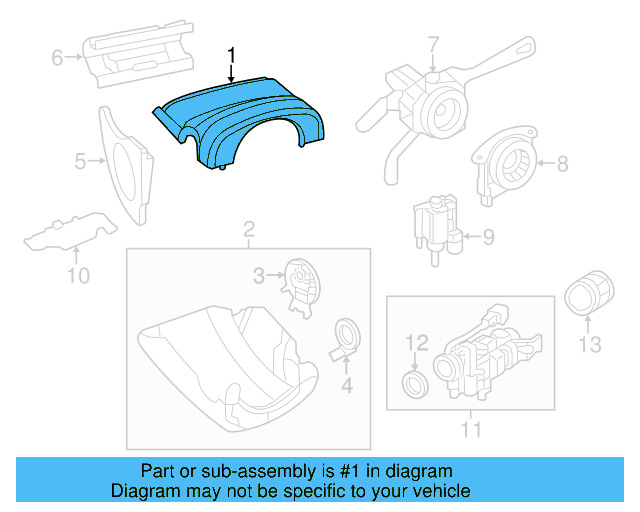 6
1
7
5
8
9
10
2
3
4
12
13
11
Part or sub-assembly is #1 in diagram
Diagram may not be specific to your vehicle