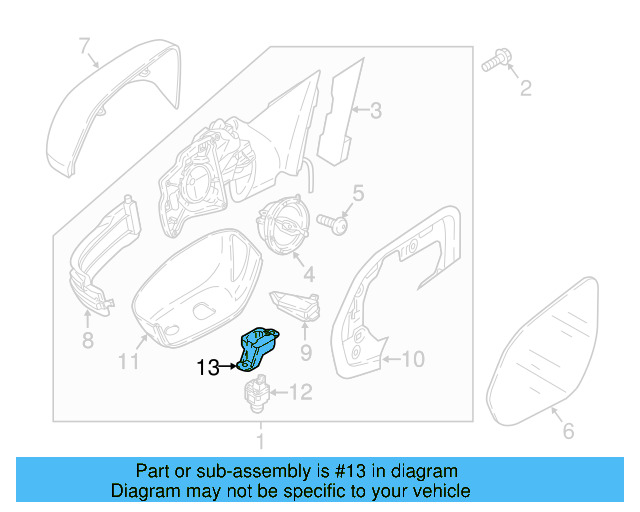 7
2
3
5
4
8
11
9
10
13
12
6
1

Part or sub-assembly is #13 in diagram
Diagram may not be specific to your vehicle