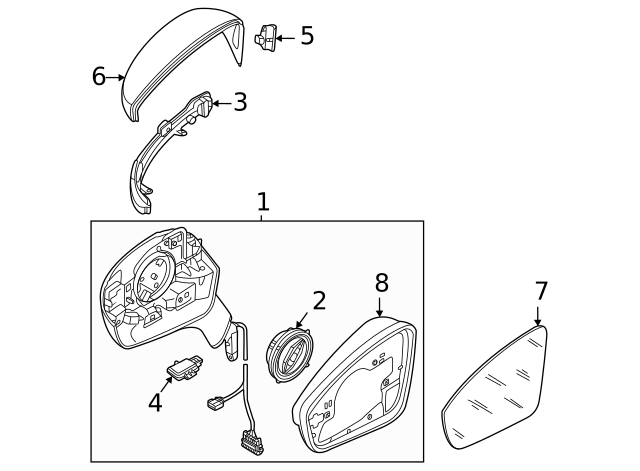 5
6
3
1
8
2
7
4