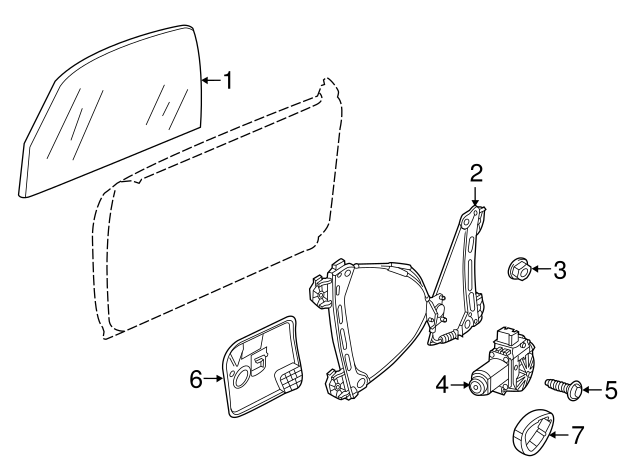 1
2
3
6
4
5
7