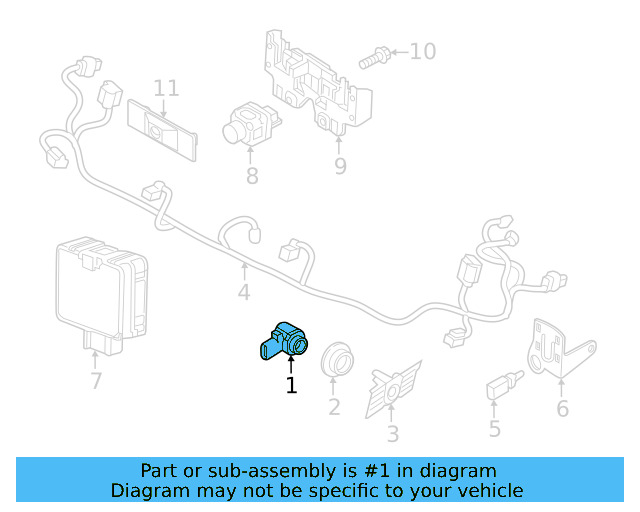 10
11
8
9
4
7
1
2
3
5
6

Part or sub-assembly is #1 in diagram
Diagram may not be specific to your vehicle