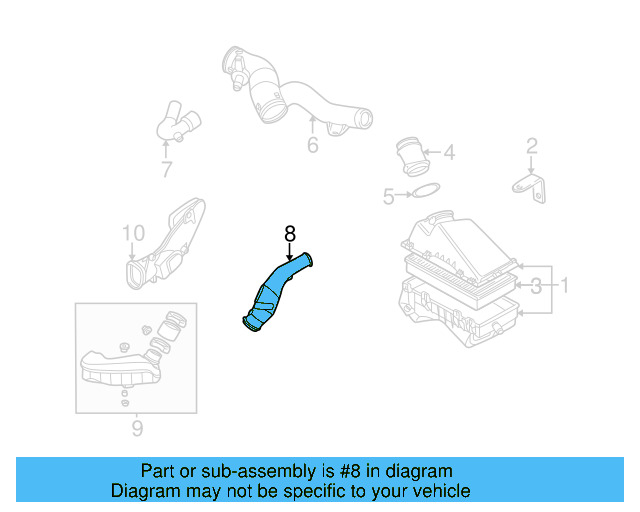 6

7

4

2

5

10

8

3

1

9

Part or sub-assembly is #8 in diagram
Diagram may not be specific to your vehicle