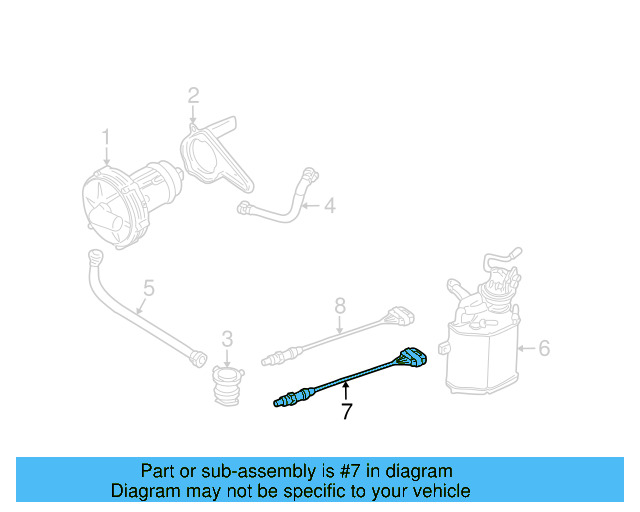 2
1
4
5
8
3
6
7

Part or sub-assembly is #7 in diagram
Diagram may not be specific to your vehicle