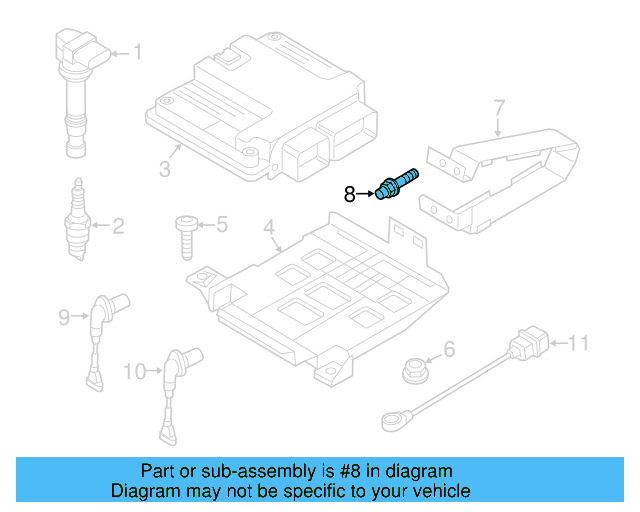 1
3
7
8
2
5
4
9
6
11
10

Part or sub-assembly is #8 in diagram
Diagram may not be specific to your vehicle