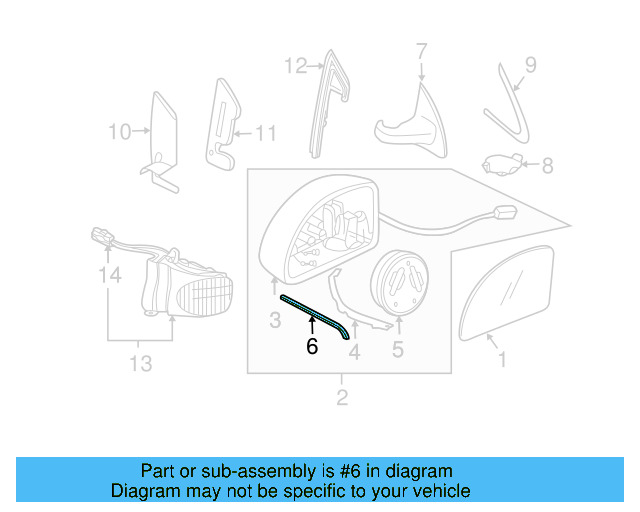 12
7
9
10
11
8
14
3
6
4
5
1
13
2

Part or sub-assembly is #6 in diagram
Diagram may not be specific to your vehicle