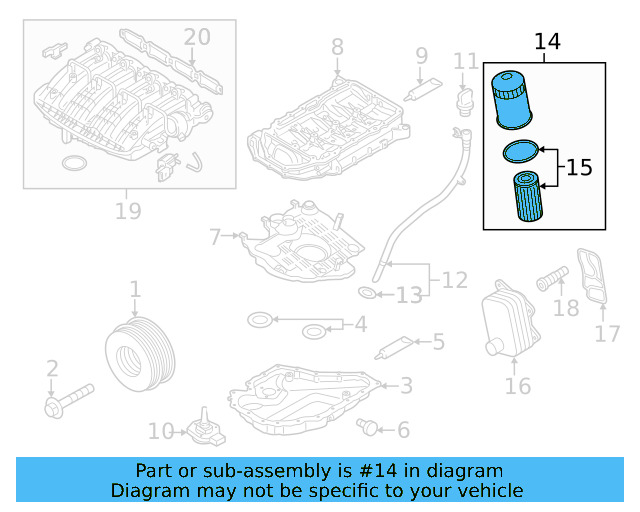 20
8
9
11
14
15
19
7
12
13
1
4
5
18
17
2
3
16
10
6

Part or sub-assembly is #14 in diagram
Diagram may not be specific to your vehicle