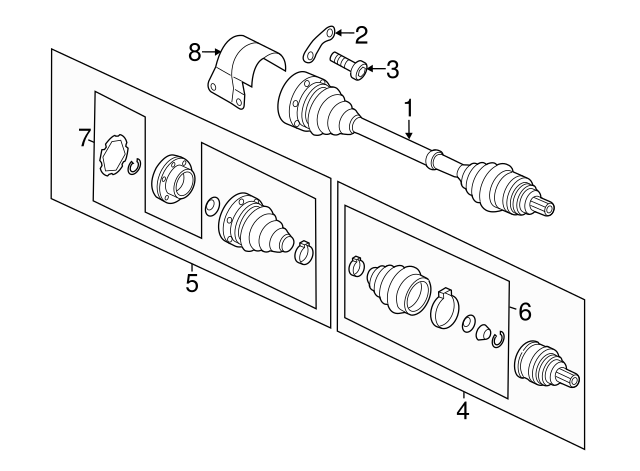 8
2
3
1
7
5
6
4