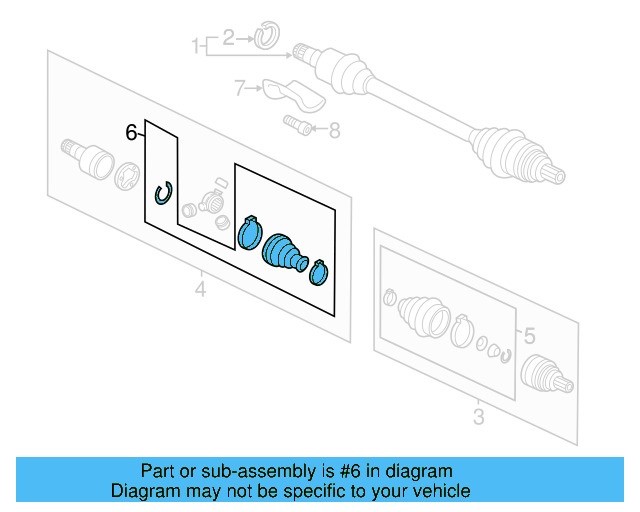 1
2
7
8
6
4
5
3

Part or sub-assembly is #6 in diagram
Diagram may not be specific to your vehicle