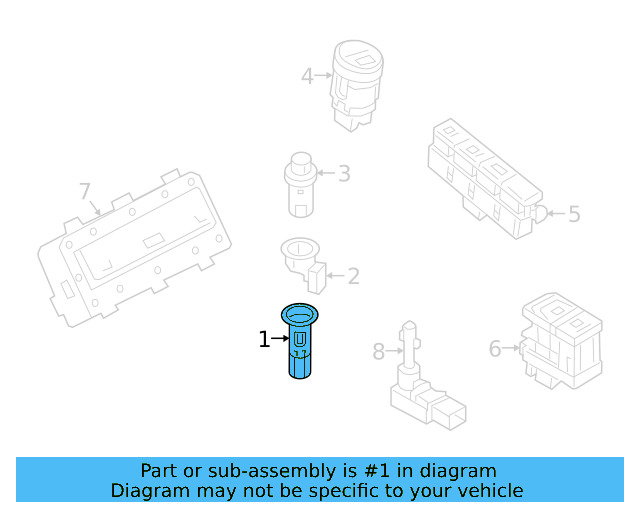 4
3
7
5
2
1
8
6
Part or sub-assembly is #1 in diagram
Diagram may not be specific to your vehicle