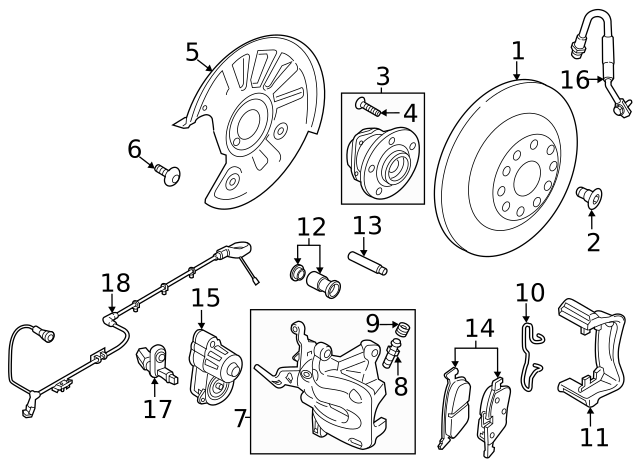 5
3
1
16
4
6
2
12
13
18
15
10
9
14
8
17
7
11