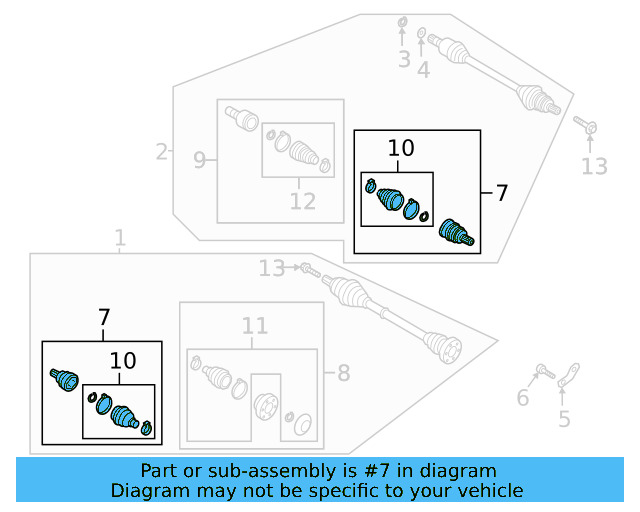 3
4
2
9
12
10
7
13
1
13
7
10
11
8
6
5
Part or sub-assembly is #7 in diagram
Diagram may not be specific to your vehicle