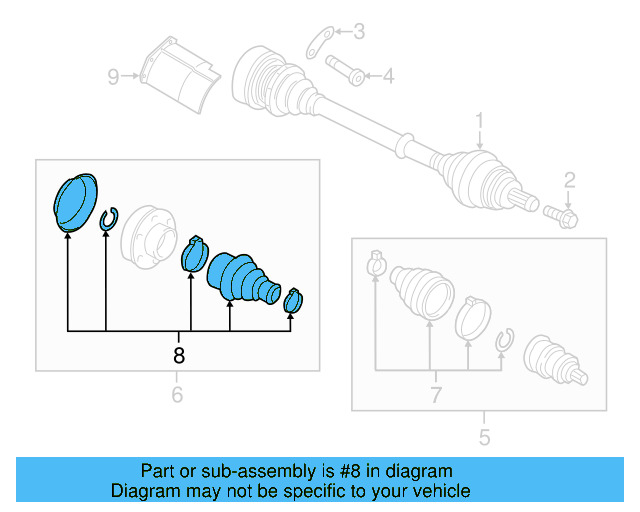 3
9
4
1
2
8
6
7
5
Part or sub-assembly is #8 in diagram
Diagram may not be specific to your vehicle