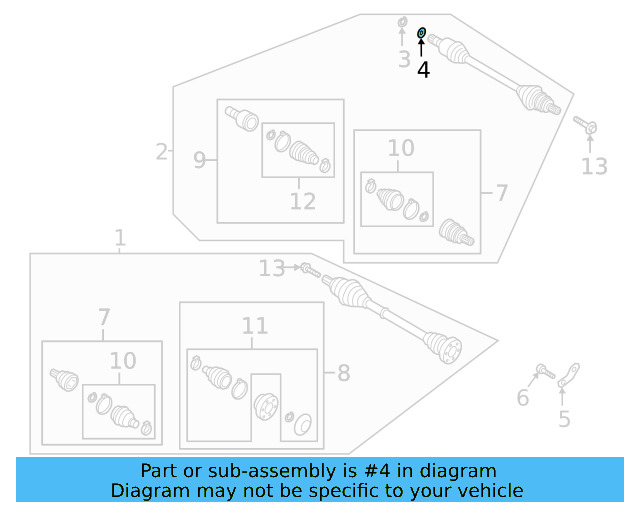 3
4
2
9
12
10
7
13
1
13
7
10
11
8
6
5

Part or sub-assembly is #4 in diagram
Diagram may not be specific to your vehicle