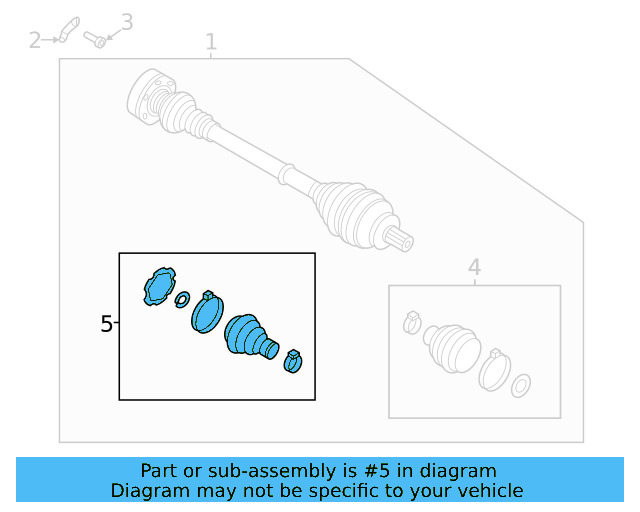 2
3
1
4
5

Part or sub-assembly is #5 in diagram
Diagram may not be specific to your vehicle