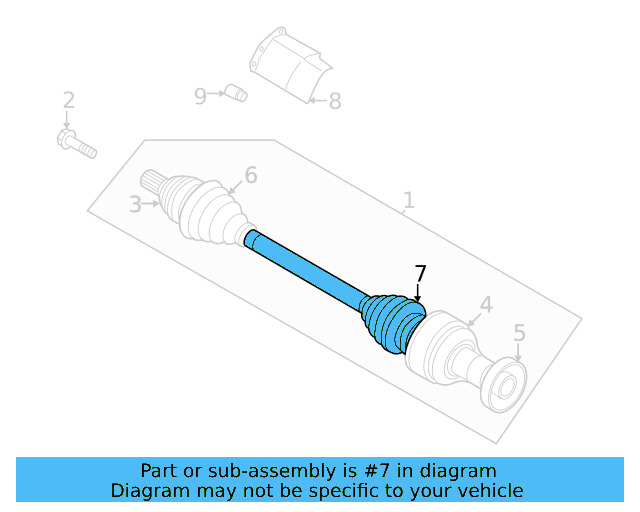 2
9
8
6
3
1
7
4
5

Part or sub-assembly is #7 in diagram
Diagram may not be specific to your vehicle