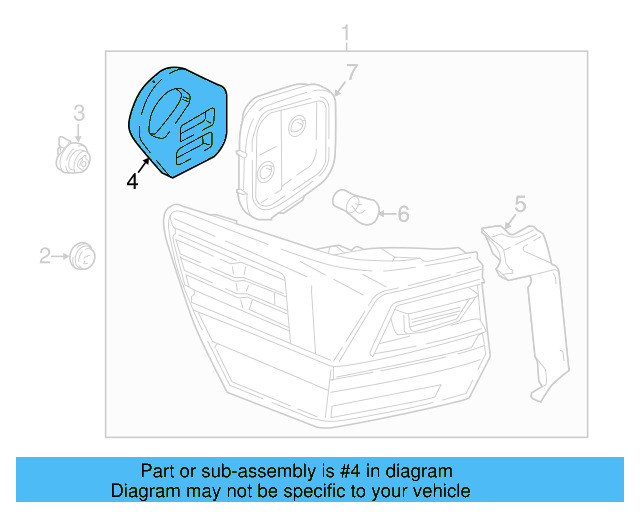 1
7
3
4
6
5
2

Part or sub-assembly is #4 in diagram
Diagram may not be specific to your vehicle