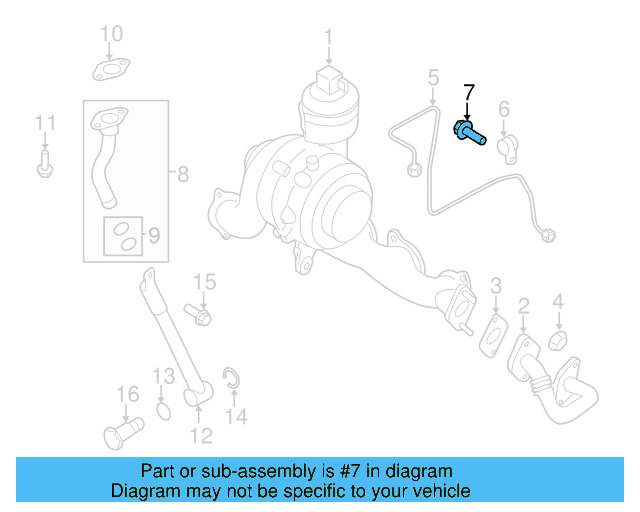 10
1
5
7
6
11
8
9
15
3
2
4
13
16
14
12

Part or sub-assembly is #7 in diagram
Diagram may not be specific to your vehicle