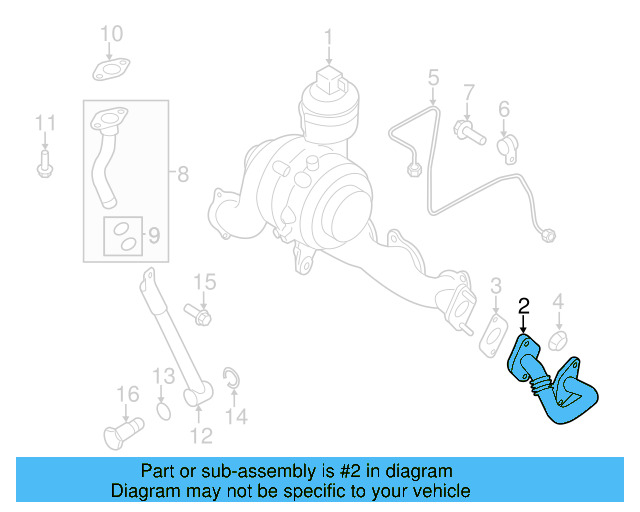 10

1

5

7

6

11

8

9

15

3

2

4

13

16

14

12

Part or sub-assembly is #2 in diagram
Diagram may not be specific to your vehicle