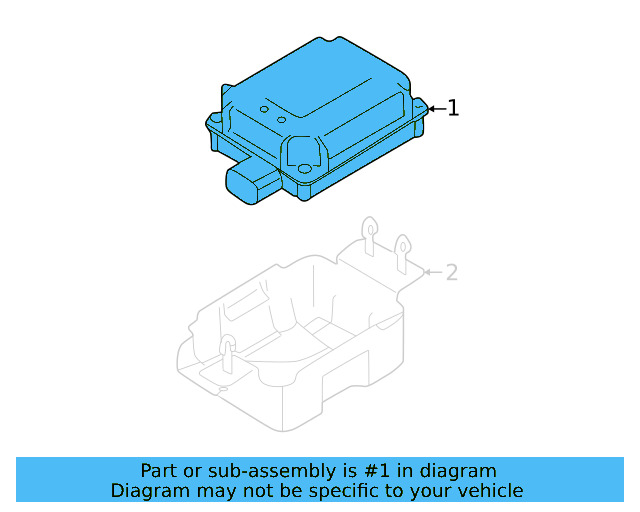 1

2

Part or sub-assembly is #1 in diagram
Diagram may not be specific to your vehicle