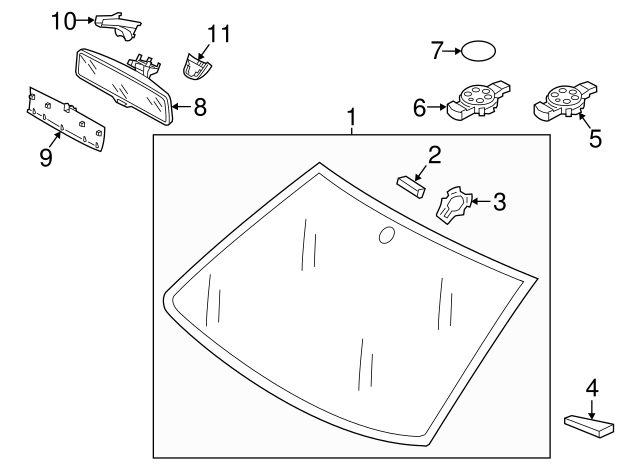 10
11
7
8
6
5
9
1
2
3
4