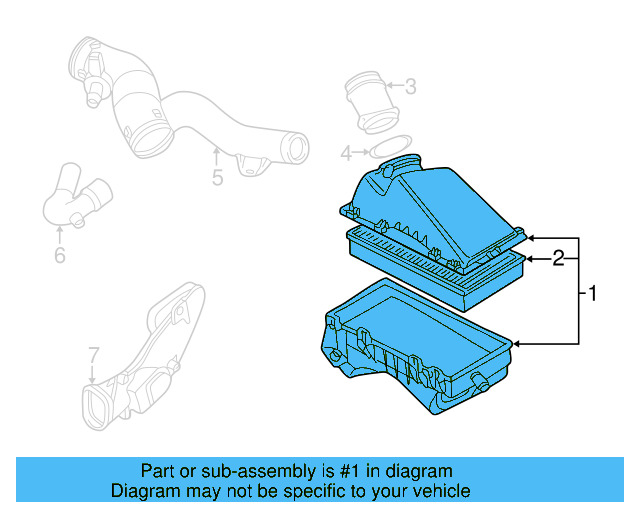 3

4

5

6

2

1

7

Part or sub-assembly is #1 in diagram
Diagram may not be specific to your vehicle