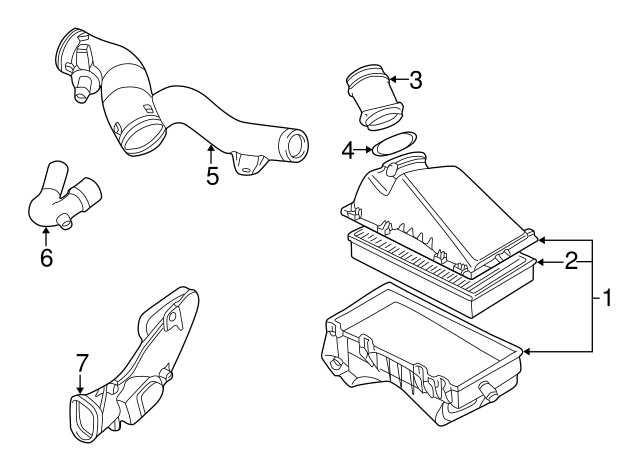 3
4
5
6
2
1
7