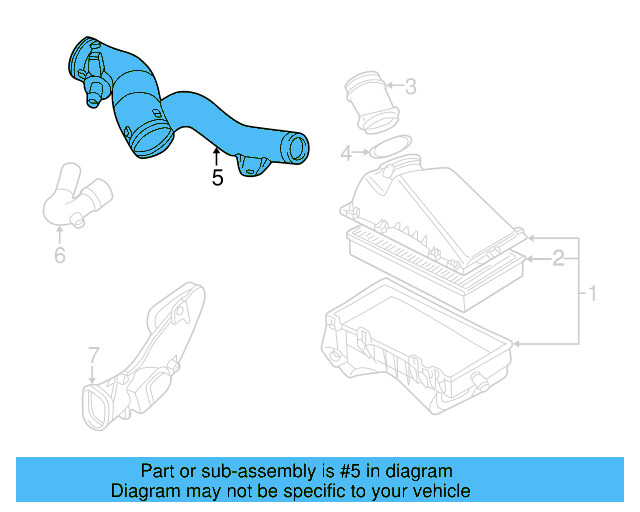 3
4
5
6
2
1
7

Part or sub-assembly is #5 in diagram
Diagram may not be specific to your vehicle