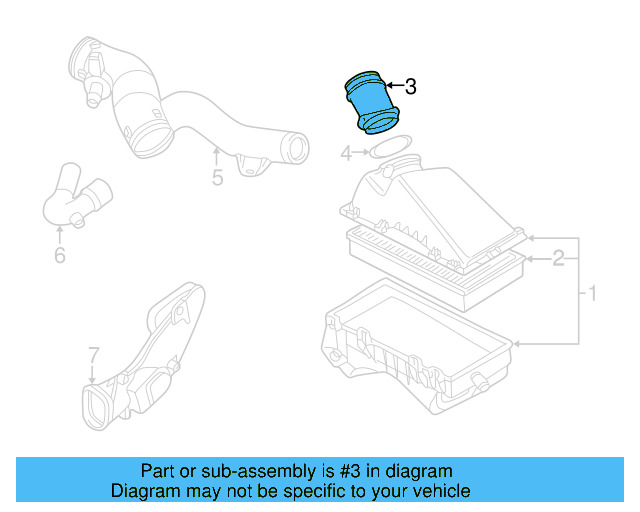 3
4
5
6
2
1
7

Part or sub-assembly is #3 in diagram
Diagram may not be specific to your vehicle