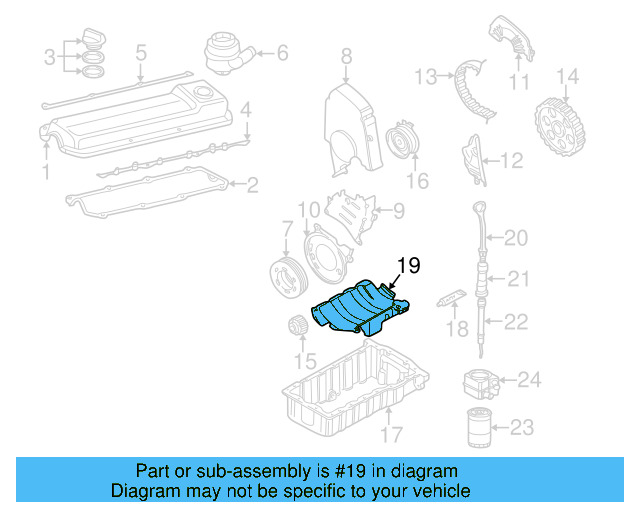 3
5
6
8
13
11
14
4
1
2
16
12
10
9
7
20
19
21
18
22
15
24
17
23

Part or sub-assembly is #19 in diagram
Diagram may not be specific to your vehicle