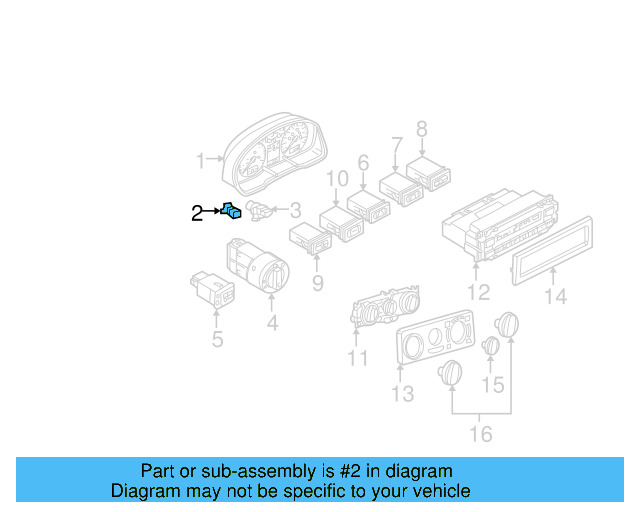 1
2
3
4
5
6
7
8
9
10
11
12
13
14
15
16

Part or sub-assembly is #2 in diagram
Diagram may not be specific to your vehicle