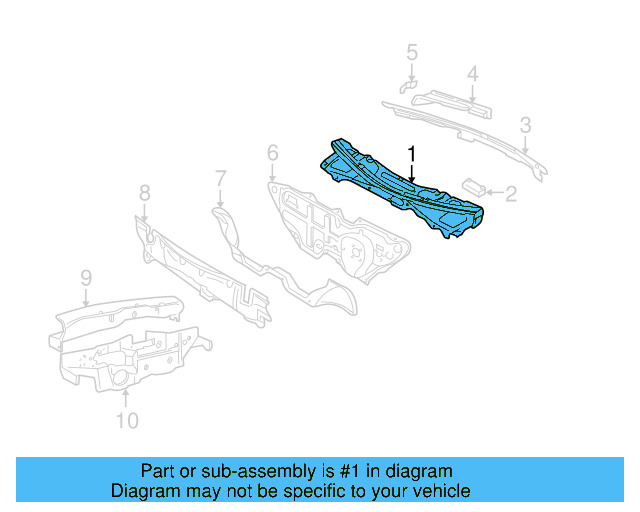 5
4
3
1
2
6
7
8
9
10

Part or sub-assembly is #1 in diagram
Diagram may not be specific to your vehicle