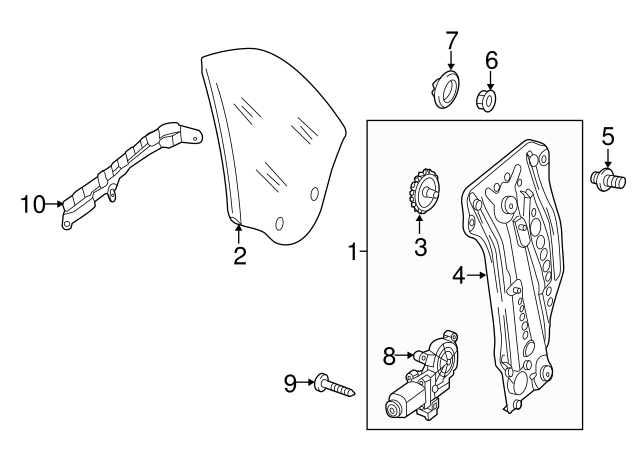 7
6
5
10
2
1
3
4
8
9