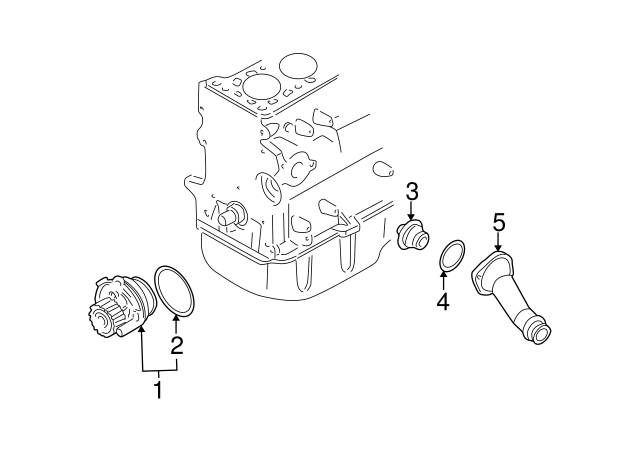 3
5
4
2
1