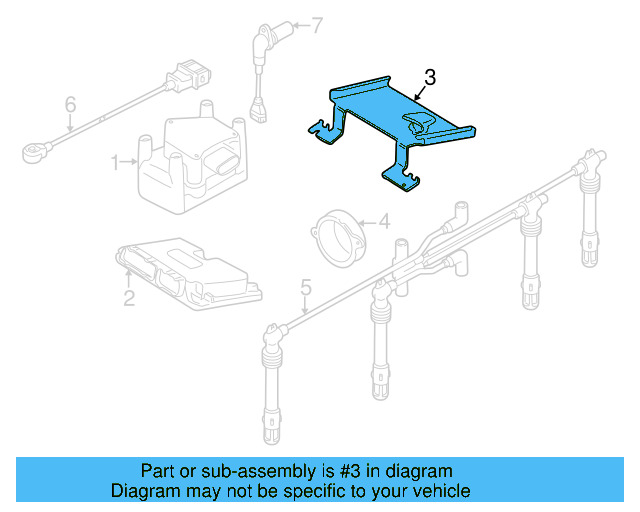 7
3
6
1
4
2
5

Part or sub-assembly is #3 in diagram
Diagram may not be specific to your vehicle