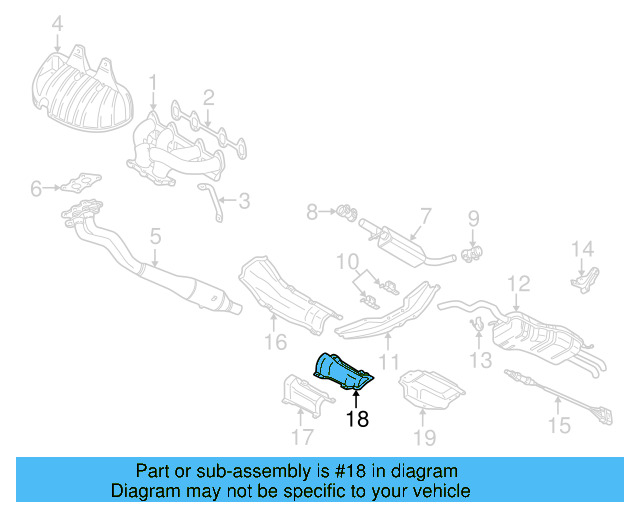 4
1
2
6
3
8
7
9
5
10
14
12
16
11
13
18
17
19
15

Part or sub-assembly is #18 in diagram
Diagram may not be specific to your vehicle