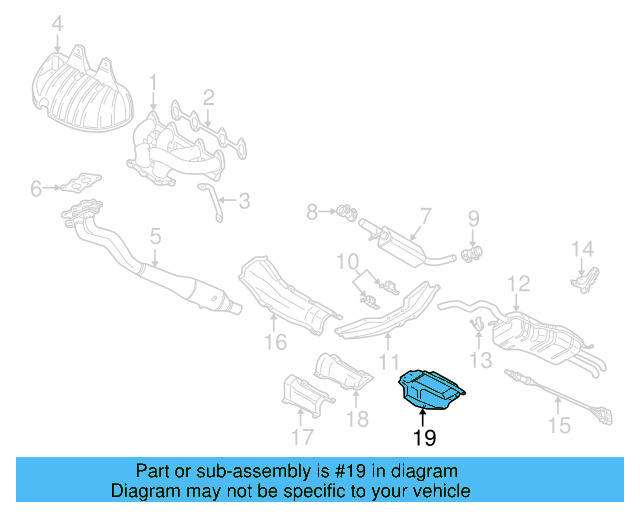 4
1
2
6
3
8
7
9
5
10
14
12
16
11
13
18
17
19
15

Part or sub-assembly is #19 in diagram
Diagram may not be specific to your vehicle