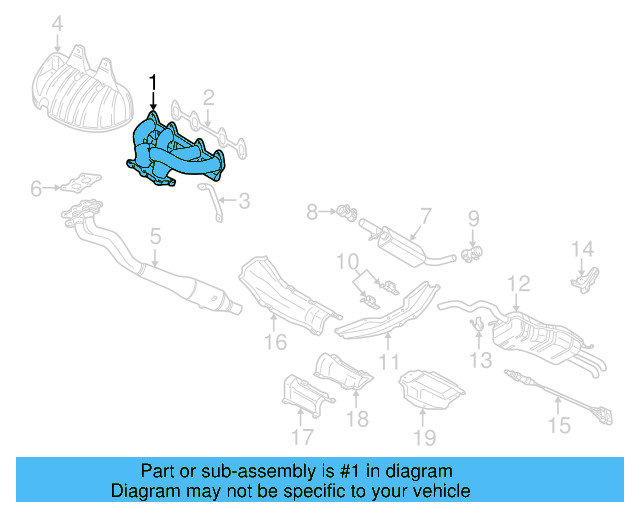 4
1
2
6
3
8
7
9
5
10
14
12
16
11
13
18
17
19
15

Part or sub-assembly is #1 in diagram
Diagram may not be specific to your vehicle