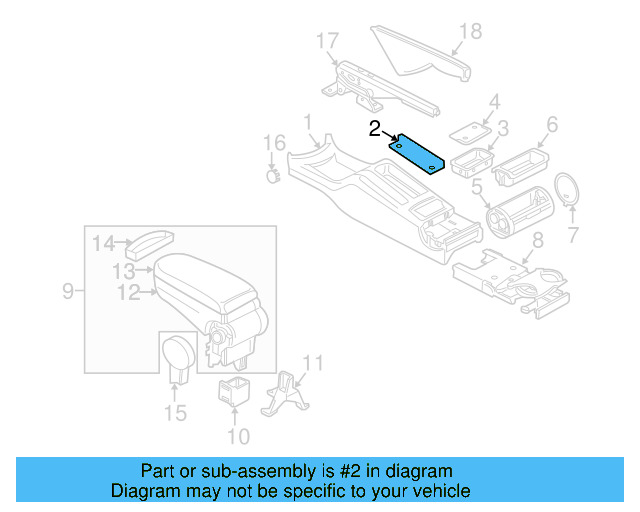 18
17
4
2
3
6
1
16
5
7
14
8
13
9
12
11
15
10

Part or sub-assembly is #2 in diagram
Diagram may not be specific to your vehicle