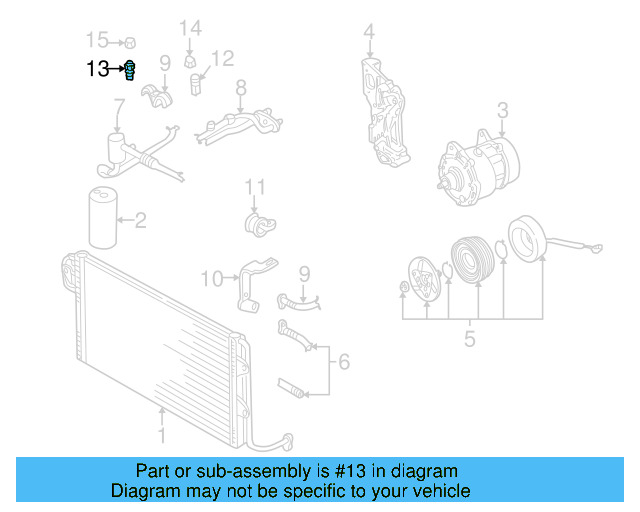 15
14
13
9
12
4
8
7
3
11
2
10
9
6
5
1

Part or sub-assembly is #13 in diagram
Diagram may not be specific to your vehicle