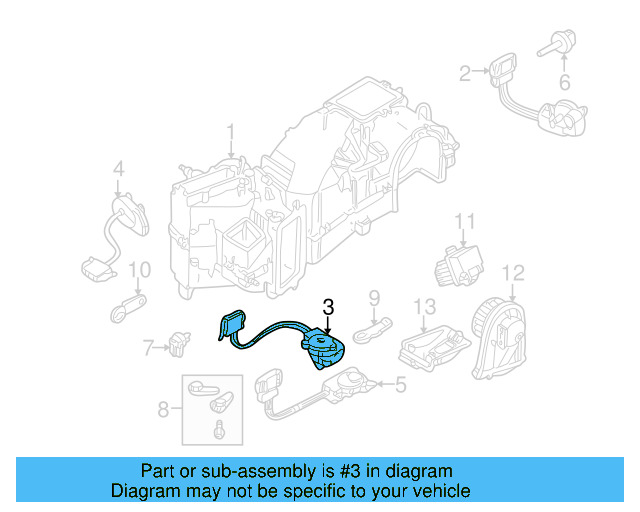 2
6
1
4
11
10
12
3
9
13
7
5
8

Part or sub-assembly is #3 in diagram
Diagram may not be specific to your vehicle